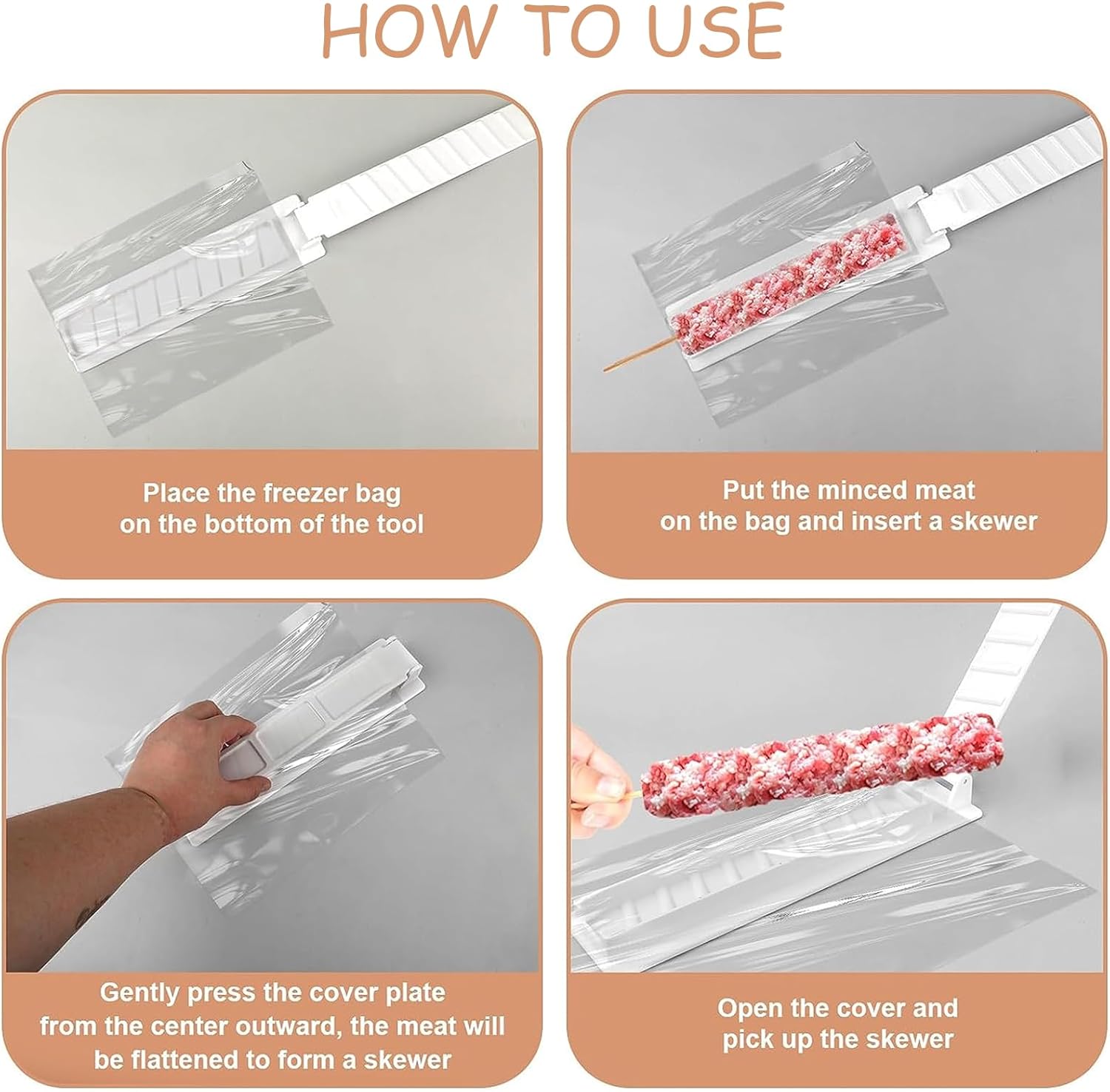 HOW TO USE

Place the freezer bag on the bottom of the tool

Put the minced meat on the bag and insert a skewer

Gently press the cover plate from the center outward, the meat will be flattened to form a skewer

Open the cover and pick up the skewer